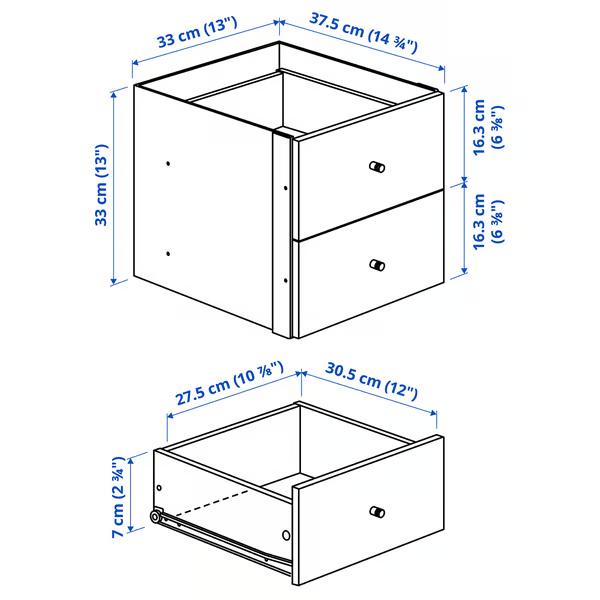 33 cm (13")
37.5 cm (14 ¾")
33 cm (13")
16.3 cm (6 ⅜")
16.3 cm (6 ⅜")
27.5 cm (10 ⅞")
30.5 cm (12")
7 cm (2 ¾")